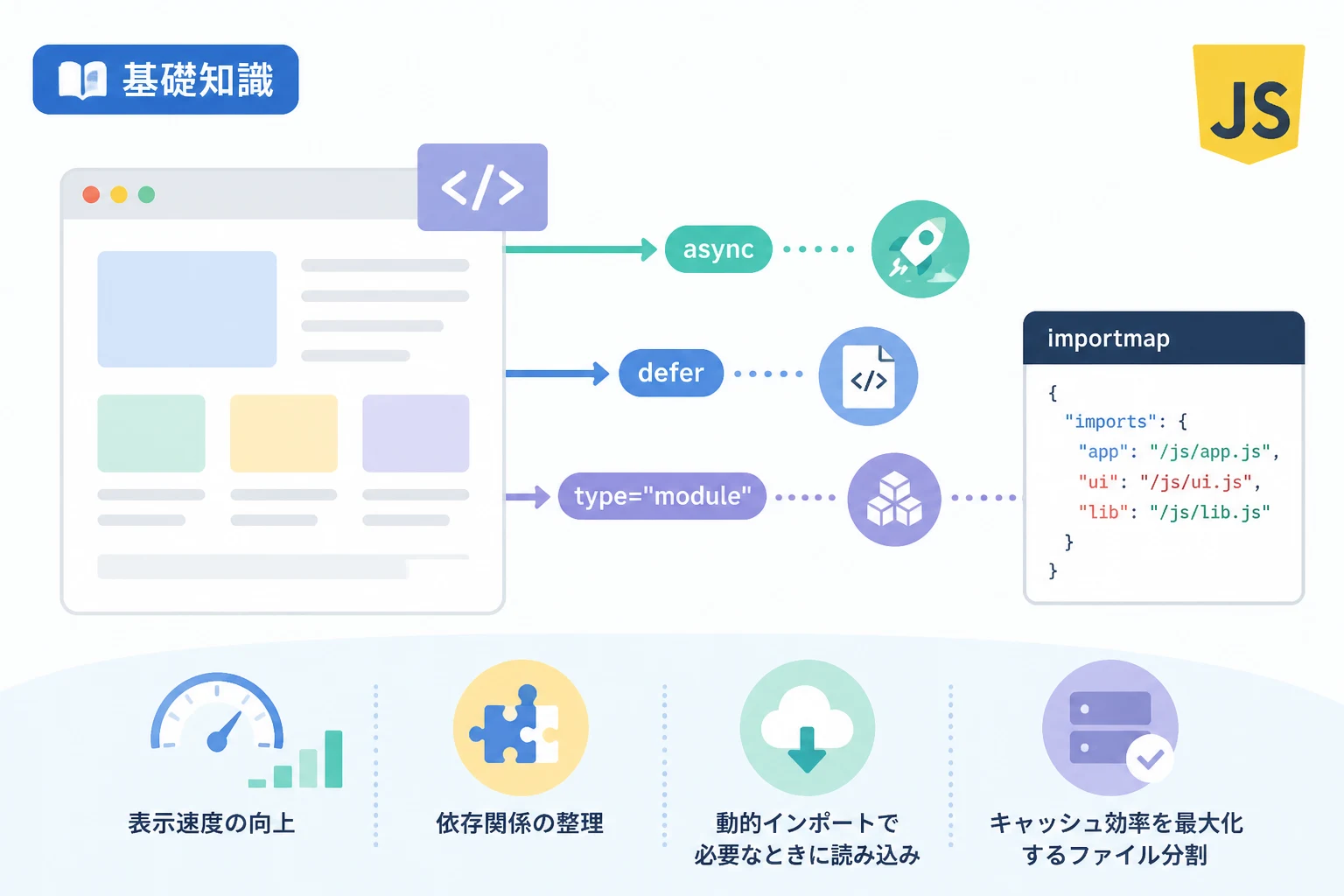 基礎知識

JS

</>

async

defer

</>

type="module"

importmap

{
"imports": {
"app": "/js/app.js",
"ui": "/js/ui.js",
"lib": "/js/lib.js"
}
}

表示速度の向上

依存関係の整理

動的インポートで必要なときに読み込み

キャッシュ効率を最大化するファイル分割