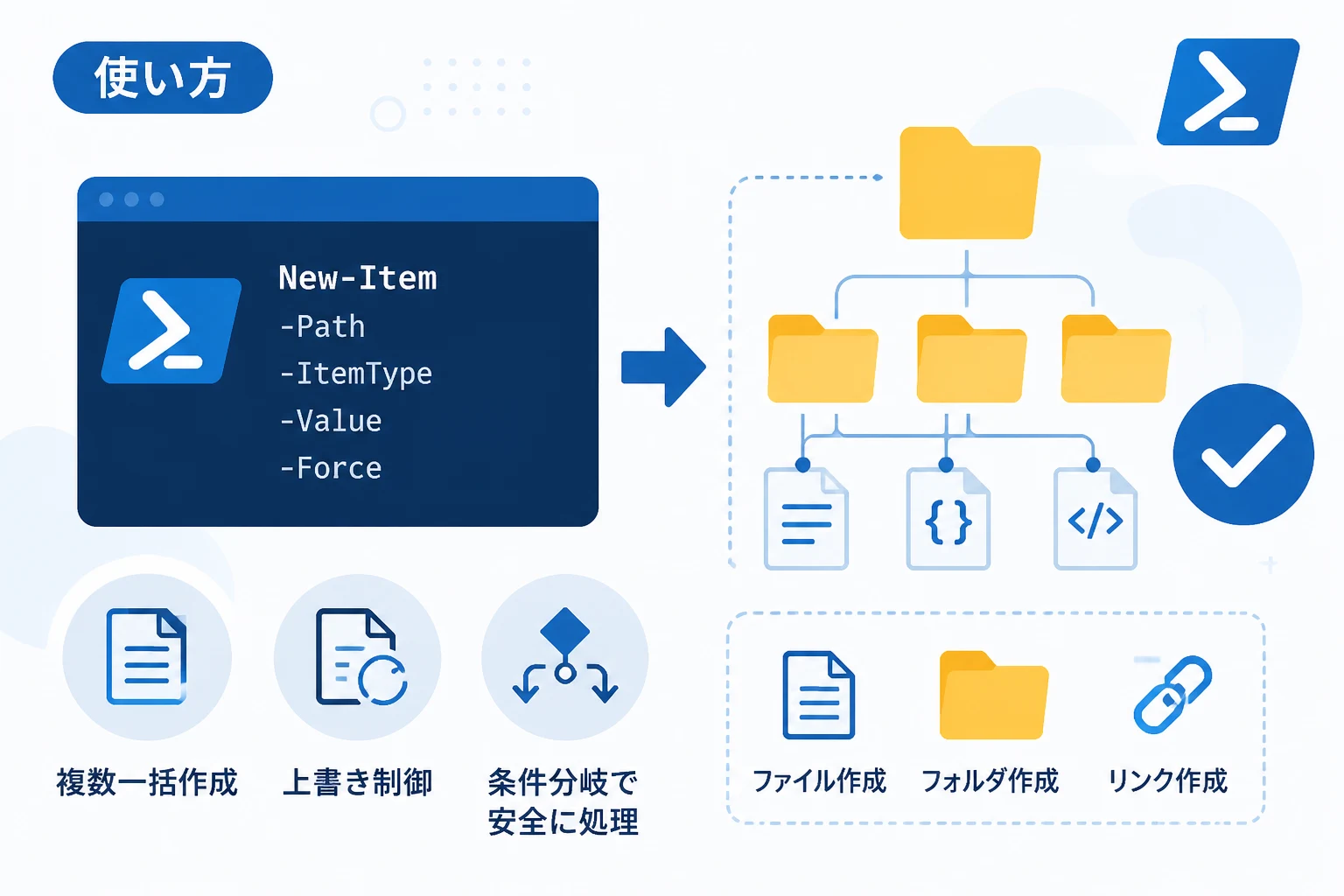 使い方

New-Item
-Path
-ItemType
-Value
-Force

{ }

</>

複数一括作成

上書き制御

条件分岐で安全に処理

ファイル作成

フォルダ作成

リンク作成