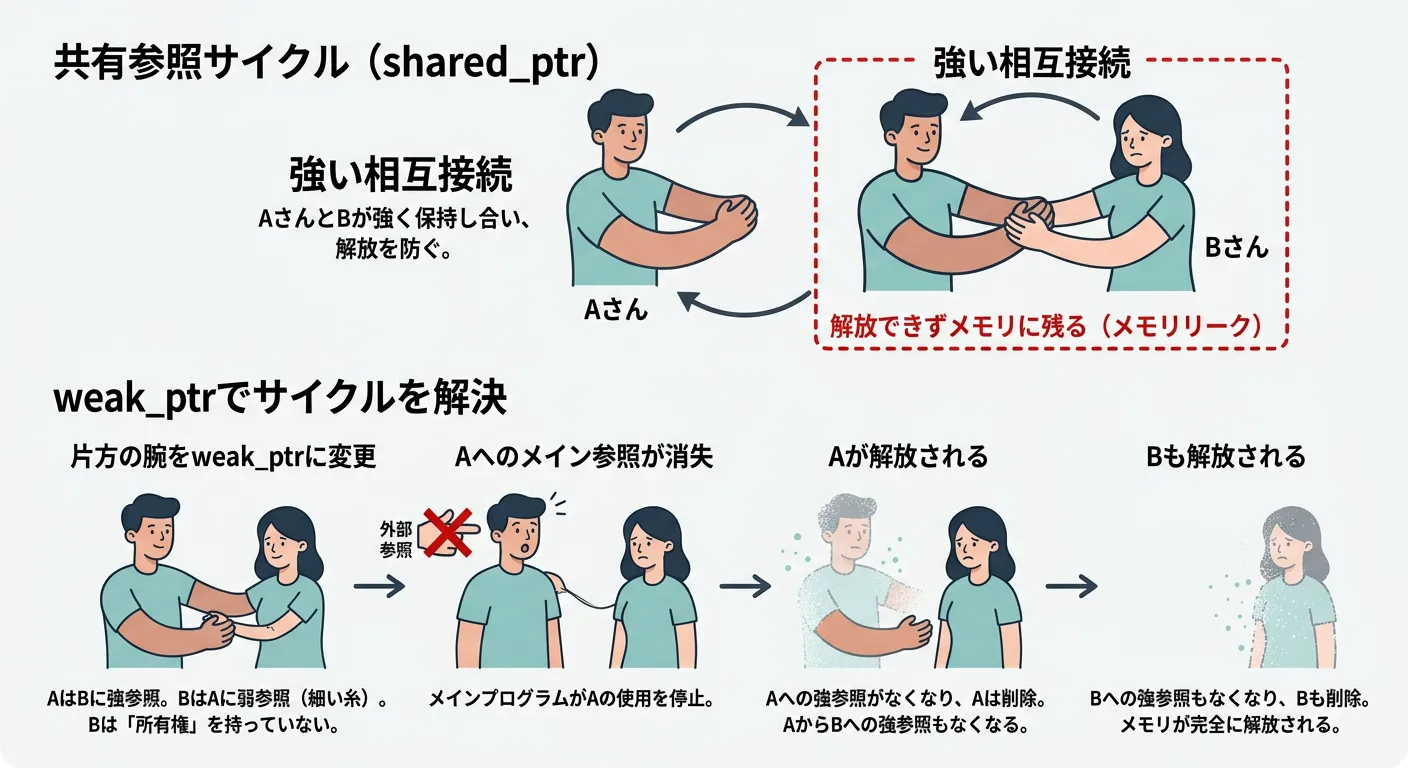 共有参照サイクル（shared_ptr）

強い相互接続

AさんとBが強く保持し合い、解放を防ぐ。

Aさん

強い相互接続

Bさん

解放できずメモリに残る（メモリリーク）

weak_ptrでサイクルを解決

片方の腕をweak_ptrに変更

AはBに強参照。BはAに弱参照（細い糸）。Bは「所有権」を持っていない。

Aへのメイン参照が消失

外部参照

メインプログラムがAの使用を停止。

Aが解放される

Aへの強参照がなくなり、Aは削除。AからBへの強参照もなくなる。

Bも解放される

Bへの強参照もなくなり、Bも削除。メモリが完全に解放される。