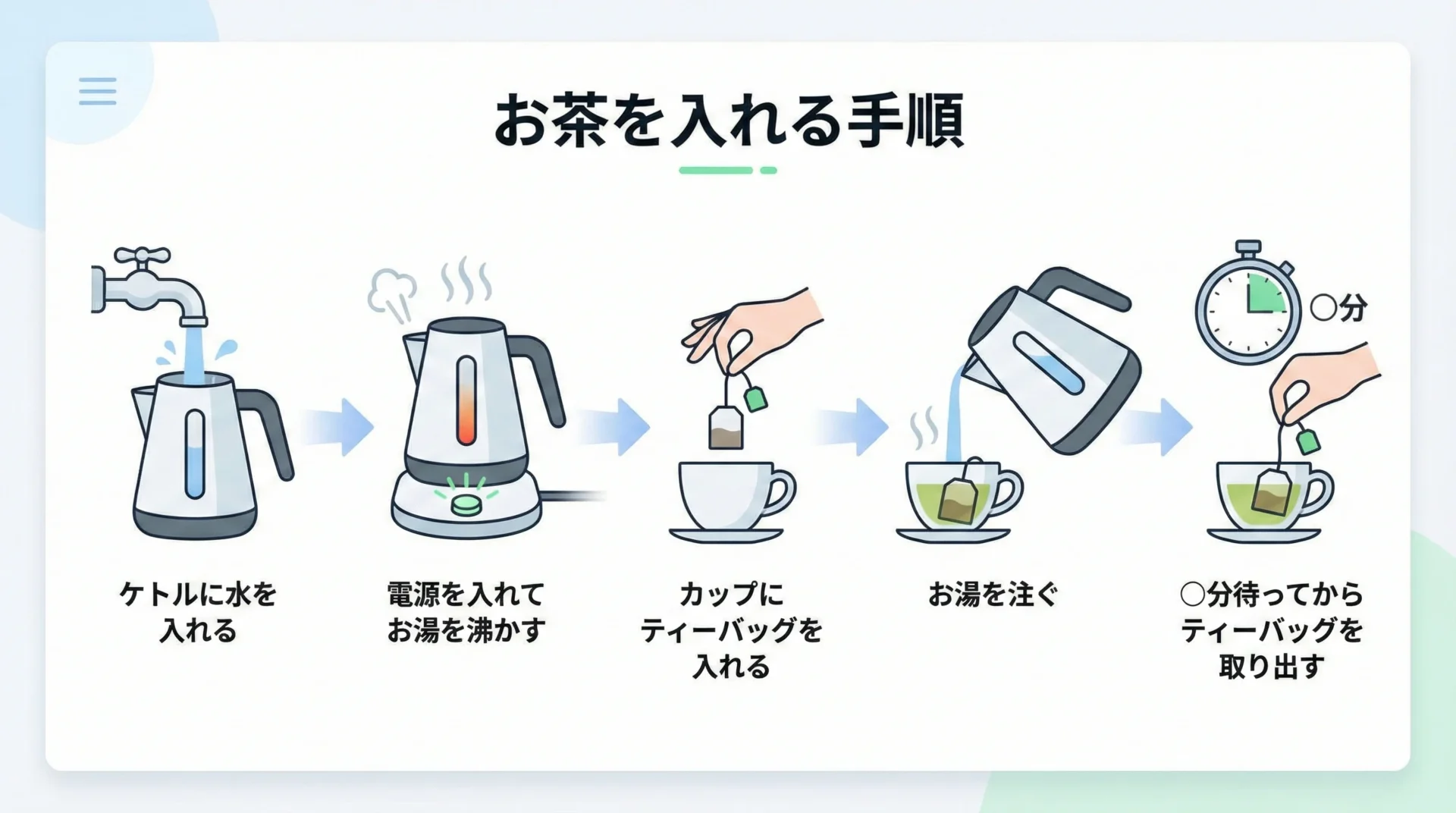 お茶を入れる手順

○分

ケトルに水を入れる

電源を入れてお湯を沸かす

カップにティーバッグを入れる

お湯を注ぐ

○分待ってからティーバッグを取り出す