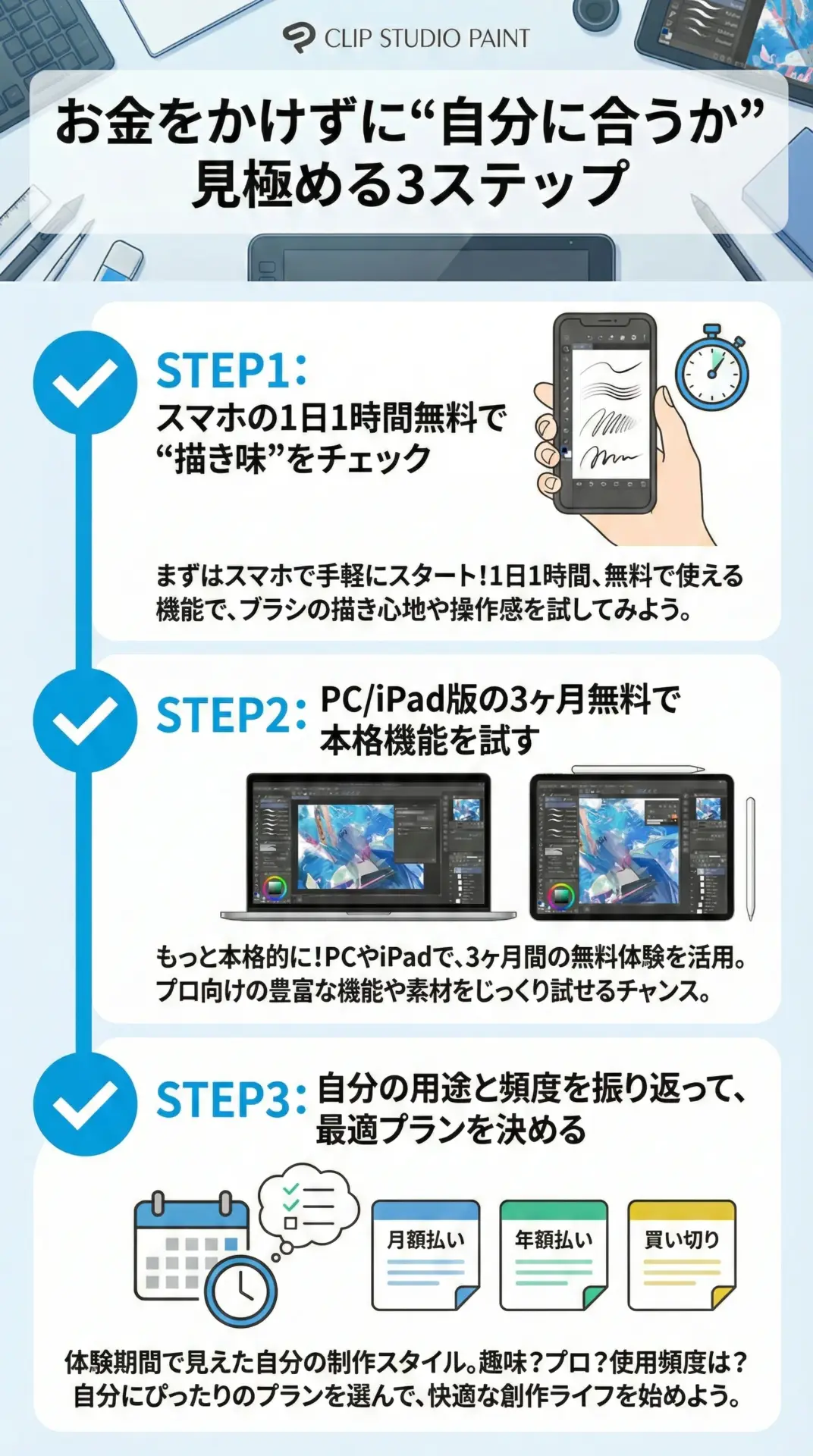 CLIP STUDIO PAINT

お金をかけずに“自分に合うか”見極める3ステップ

STEP1:
スマホの1日1時間無料で“描き味”をチェック

まずはスマホで手軽にスタート!1日1時間、無料で使える機能で、ブラシの描き心地や操作感を試してみよう。

STEP2: PC/iPad版の3ヶ月無料で本格機能を試す

もっと本格的に!PCやiPadで、3ヶ月間の無料体験を活用。プロ向けの豊富な機能や素材をじっくり試せるチャンス。

STEP3: 自分の用途と頻度を振り返って、最適プランを決める

月額払い

年額払い

買い切り

体験期間で見えた自分の制作スタイル。趣味?プロ?使用頻度は?自分にぴったりのプランを選んで、快適な創作ライフを始めよう。