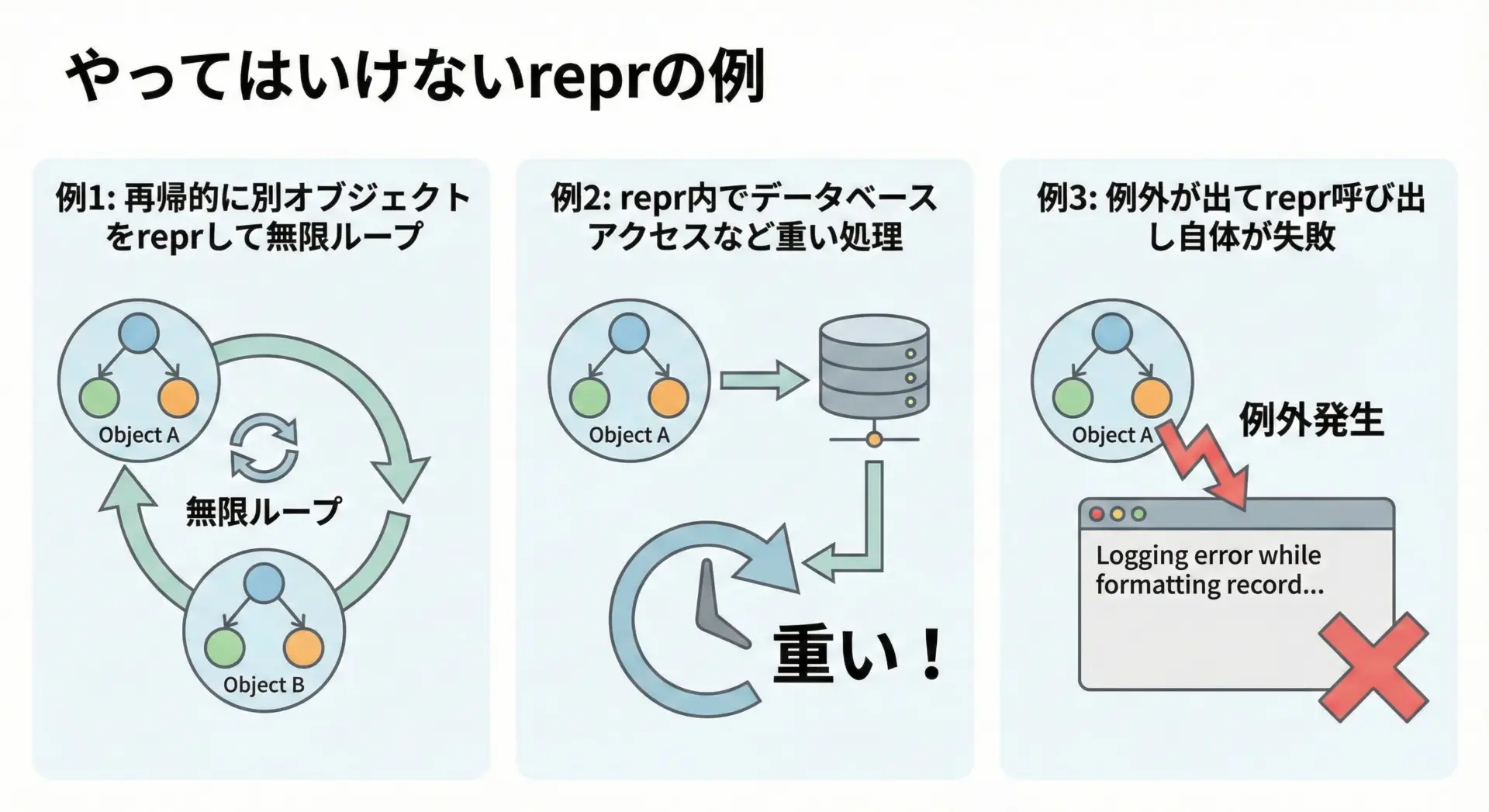 やってはいけないreprの例

例1: 再帰的に別オブジェクトをreprして無限ループ

Object A

無限ループ

Object B

例2: repr内でデータベースアクセスなど重い処理

Object A

重い！

例3: 例外が出てrepr呼び出し自体が失敗

Object A

例外発生

Logging error while formatting record...