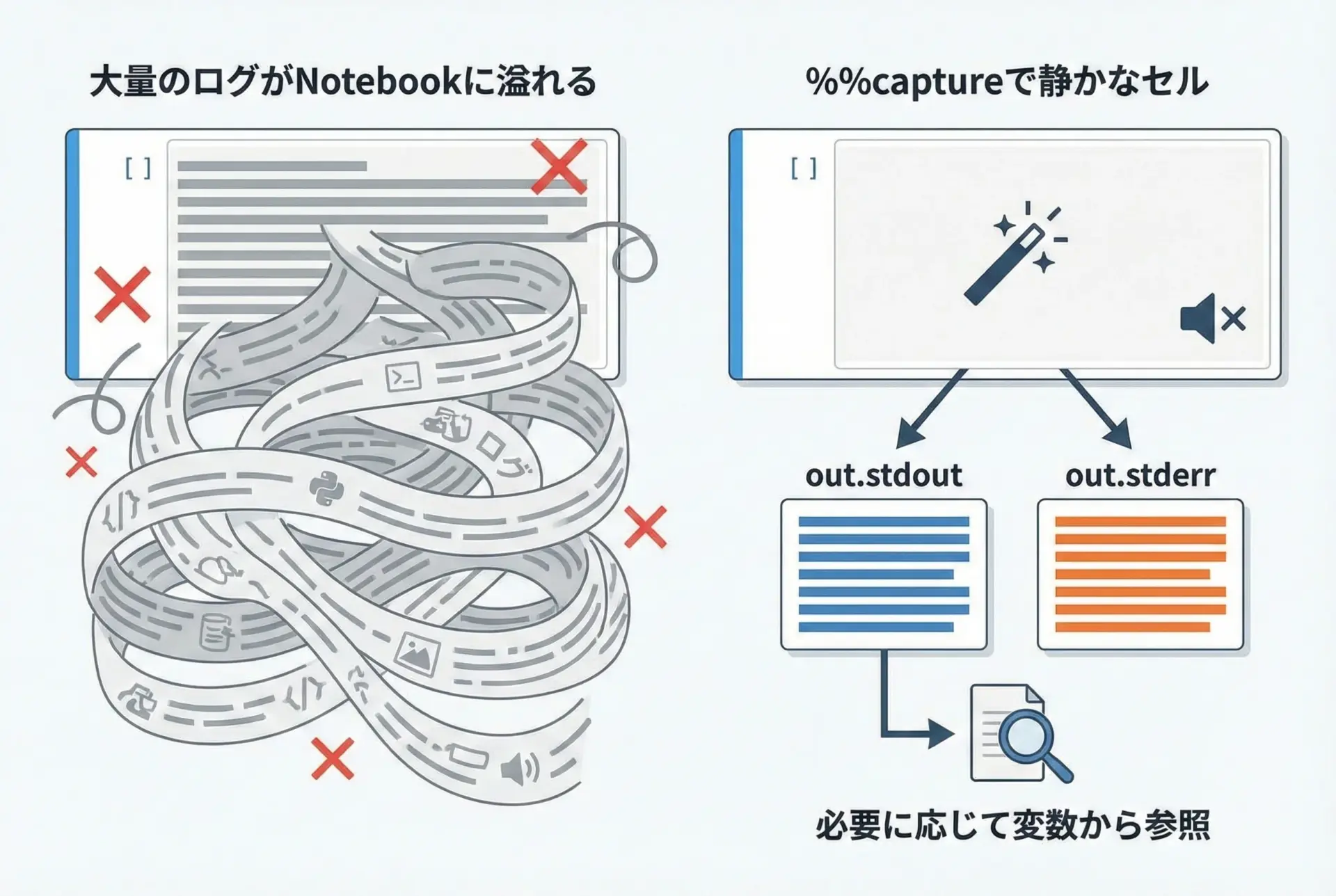 大量のログがNotebookに溢れる

[ ]

ログ

%%captureで静かなセル

[ ]

out.stdout

out.stderr

必要に応じて変数から参照