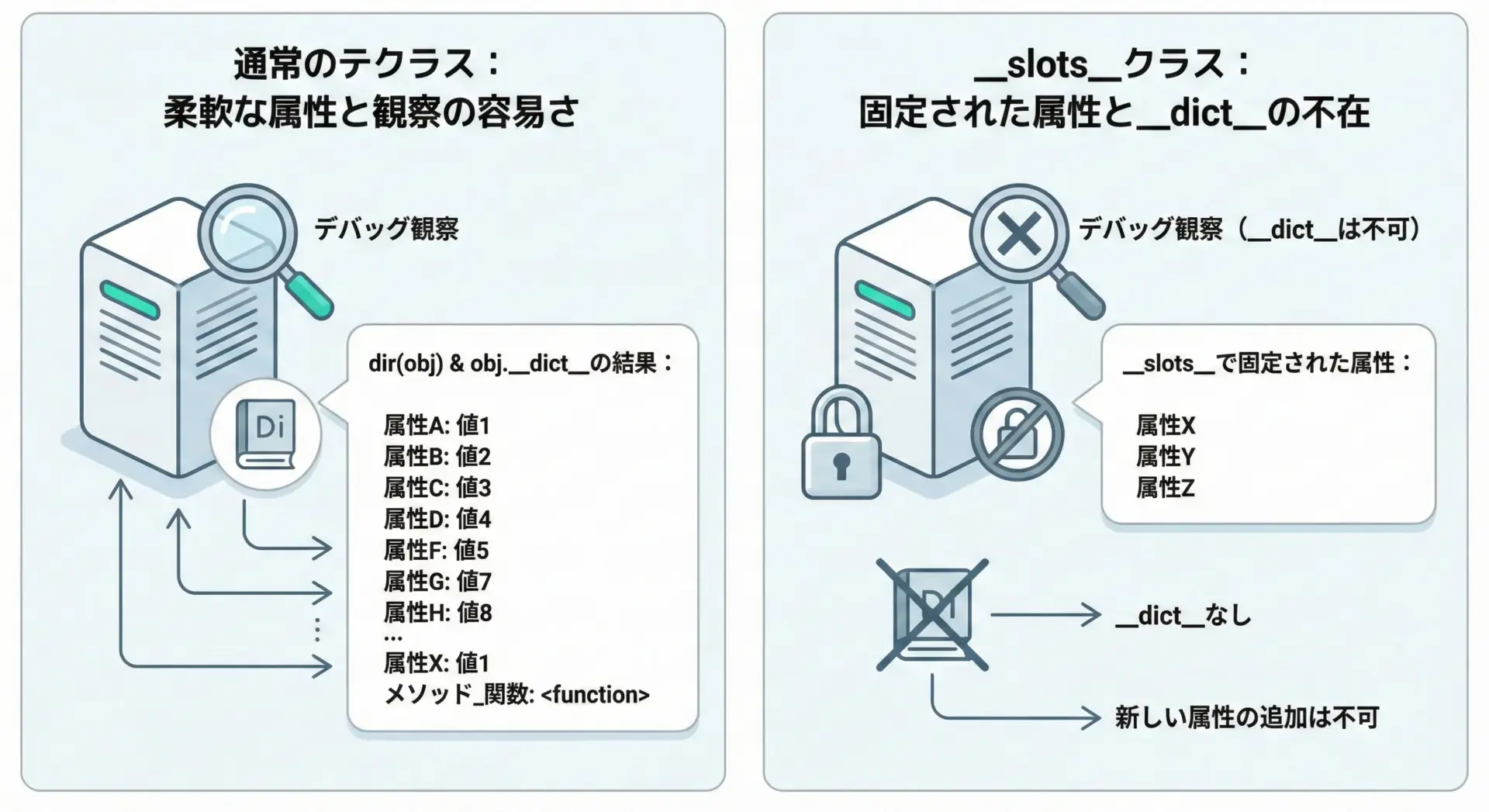 通常のテクラス：
柔軟な属性と観察の容易さ

デバッグ観察

Di

dir(obj) & obj.__dict__の結果：

属性A: 値1
属性B: 値2
属性C: 値3
属性D: 値4
属性F: 値5
属性G: 値7
属性H: 値8
...
属性X: 値1
メソッド_関数: <function>

__slots__クラス：
固定された属性と__dict__の不在

デバッグ観察（__dict__は不可）

__slots__で固定された属性：

属性X
属性Y
属性Z

__dict__なし

新しい属性の追加は不可